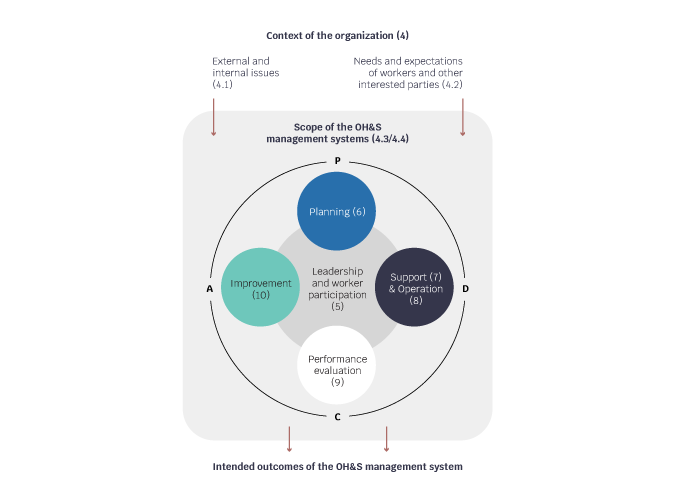 Context of the organization (4)

External and internal issues (4.1)

Needs and expectations of workers and other interested parties (4.2)

Scope of the OH&S management systems (4.3/4.4)

P

Planning (6)

A

Improvement (10)

Leadership and worker participation (5)

Support (7) & Operation (8)

D

Performance evaluation (9)

C

Intended outcomes of the OH&S management system