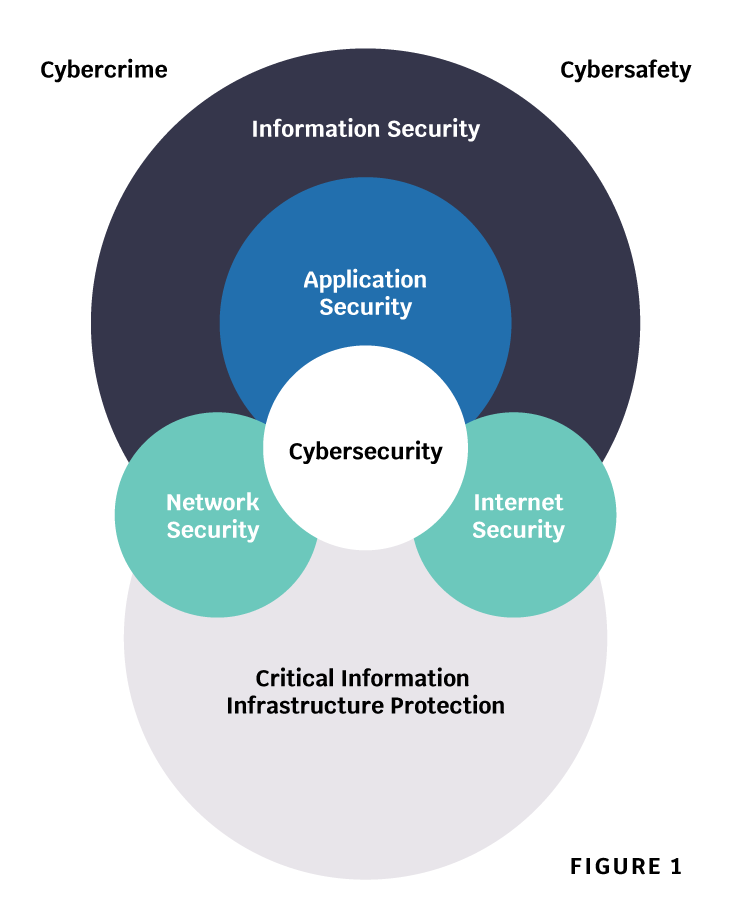 Cybercrime

Cybersafety

Information Security

Application Security

Cybersecurity

Network Security

Internet Security

Critical Information Infrastructure Protection

FIGURE 1