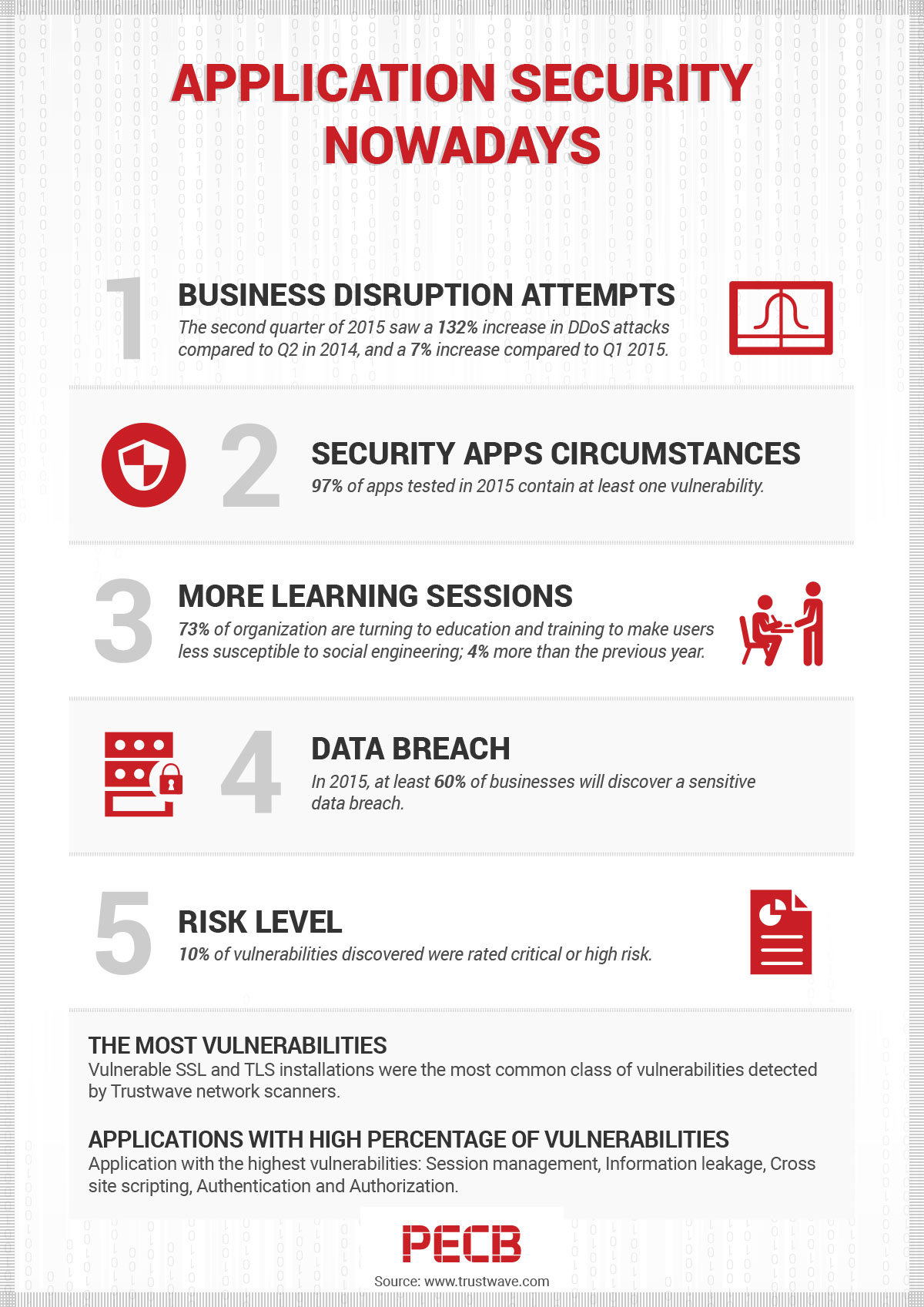 APPLICATION SECURITY NOWADAYS

1

BUSINESS DISRUPTION ATTEMPTS

The second quarter of 2015 saw a 132% increase in DDoS attacks compared to Q2 in 2014, and a 7% increase compared to Q1 2015.

2

SECURITY APPS CIRCUMSTANCES

97% of apps tested in 2015 contain at least one vulnerability.

3

MORE LEARNING SESSIONS

73% of organization are turning to education and training to make users less susceptible to social engineering; 4% more than the previous year.

4

DATA BREACH

In 2015, at least 60% of businesses will discover a sensitive data breach.

5

RISK LEVEL

10% of vulnerabilities discovered were rated critical or high risk.

THE MOST VULNERABILITIES

Vulnerable SSL and TLS installations were the most common class of vulnerabilities detected by Trustwave network scanners.

APPLICATIONS WITH HIGH PERCENTAGE OF VULNERABILITIES

Application with the highest vulnerabilities: Session management, Information leakage, Cross site scripting, Authentication and Authorization.

PECB

Source: www.trustwave.com